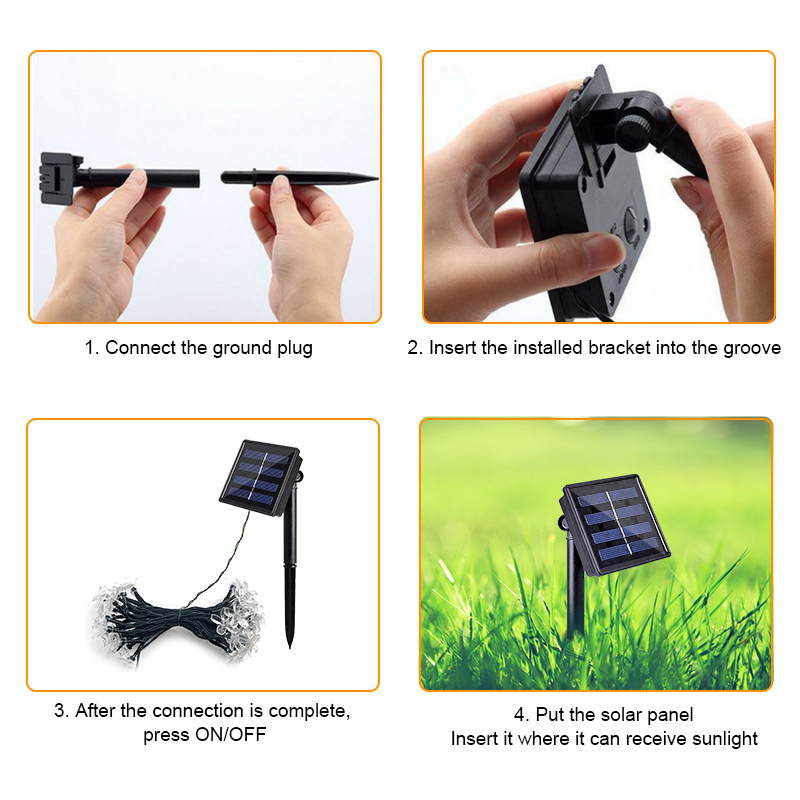 1. Connect the ground plug

2. Insert the installed bracket into the groove

3. After the connection is complete, press ON/OFF

4. Put the solar panel
Insert it where it can receive sunlight